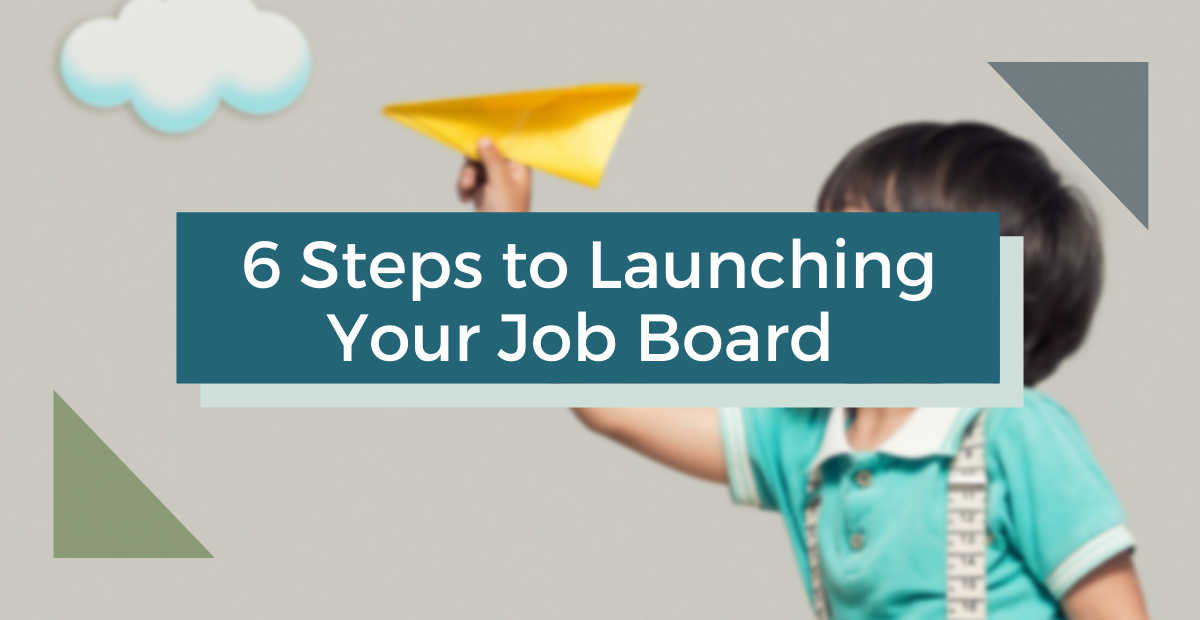 6 Steps to Launching Your Job Board